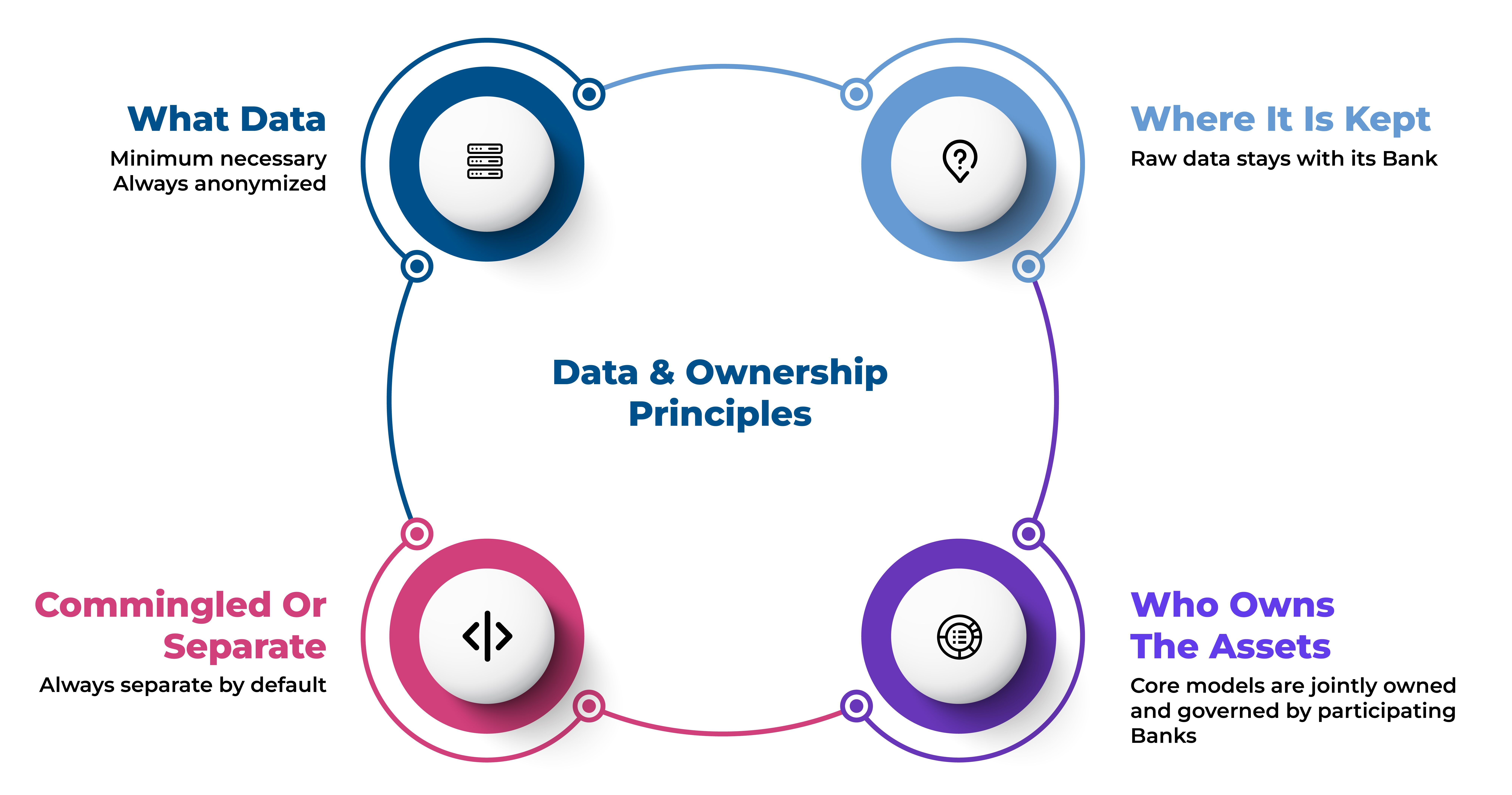 What Data
Minimum necessary
Always anonymized

Where It Is Kept
Raw data stays with its Bank

Data & Ownership Principles

Commingled Or Separate
Always separate by default

Who Owns The Assets
Core models are jointly owned and governed by participating Banks